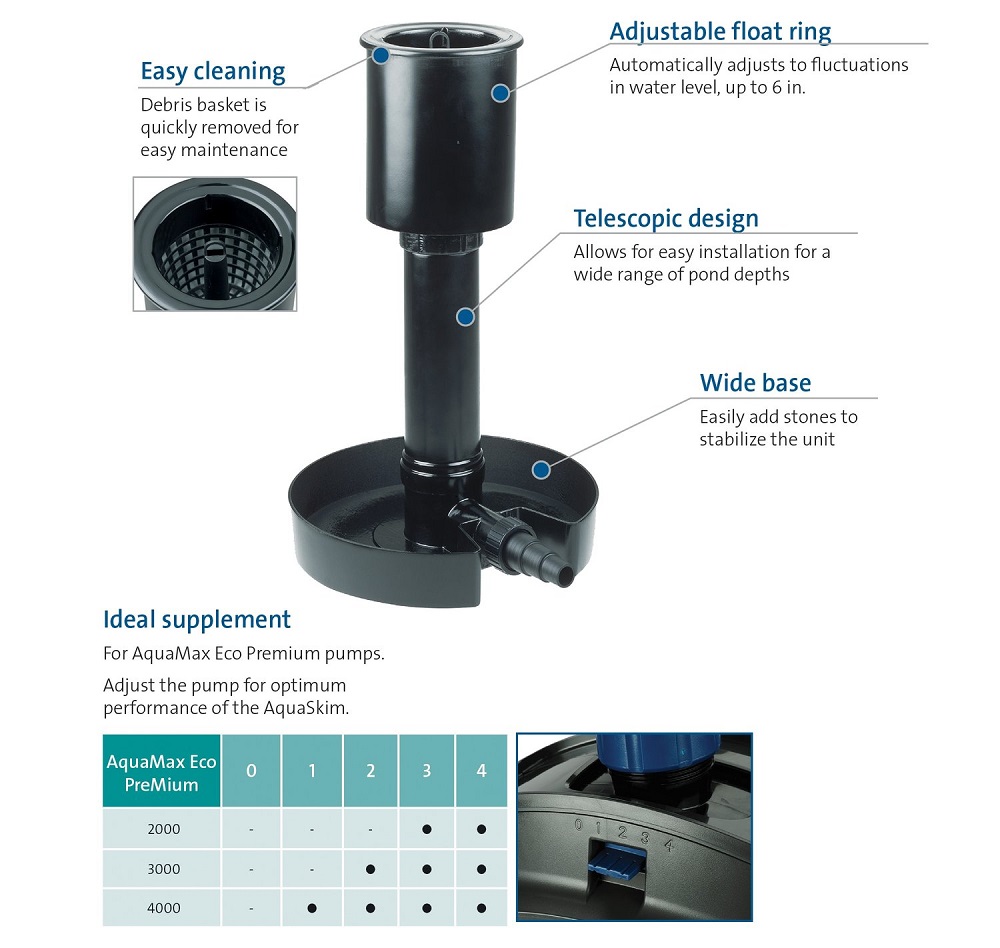 Easy cleaning
Debris basket is quickly removed for easy maintenance

Adjustable float ring
Automatically adjusts to fluctuations in water level, up to 6 in.

Telescopic design
Allows for easy installation for a wide range of pond depths

Wide base
Easily add stones to stabilize the unit

Ideal supplement
For AquaMax Eco Premium pumps.

Adjust the pump for optimum performance of the AquaSkim.

| AquaMax Eco PreMium | 0 | 1 | 2 | 3 | 4 |
|---|---|---|---|---|---|
| 2000 | - | - | - | ● | ● |
| 3000 | - | - | ● | ● | ● |
| 4000 | - | ● | ● | ● | ● |

0 1 2 3 4